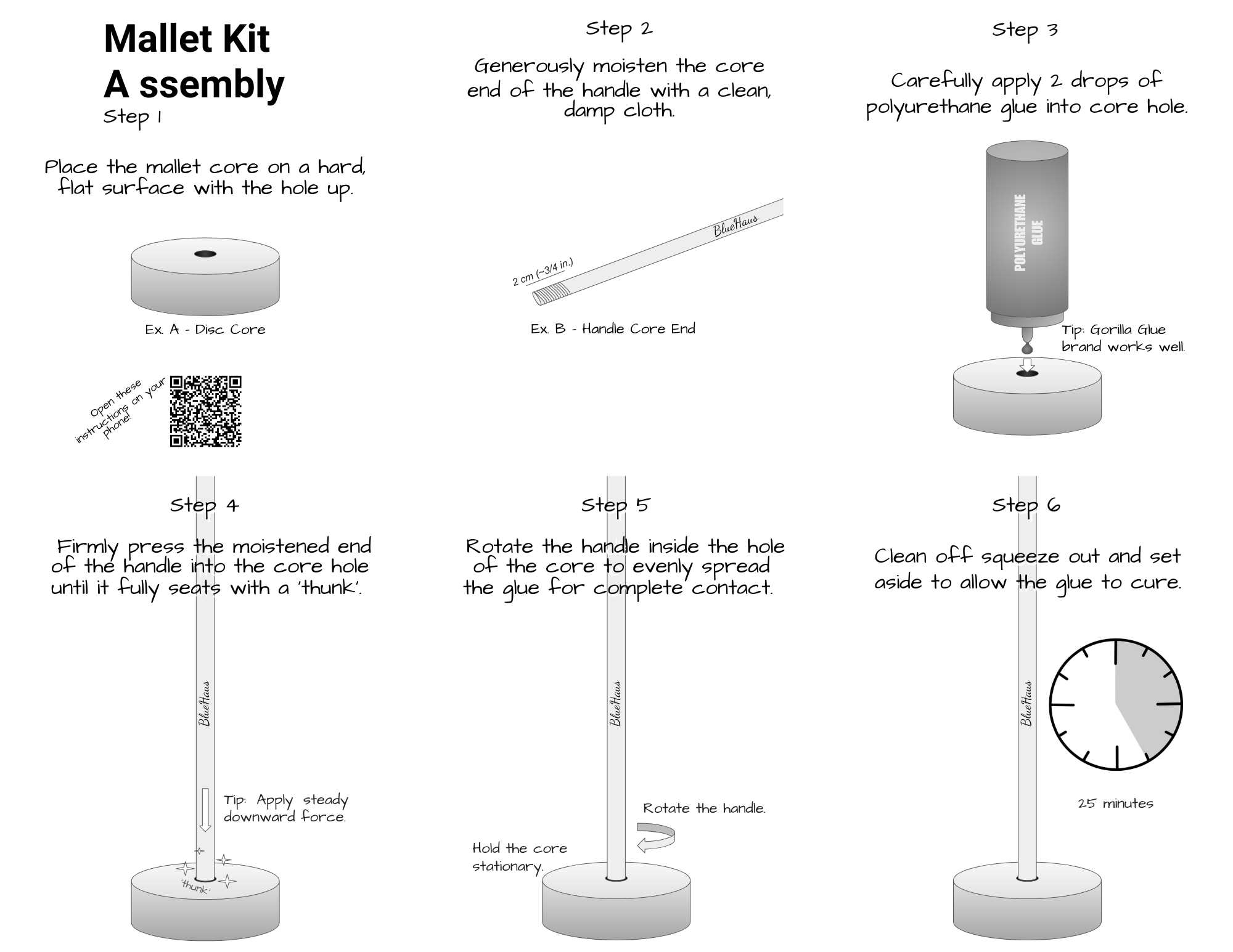 Mallet Kit
A ssembly
Step 1

Place the mallet core on a hard, flat surface with the hole up.

Ex. A - Disc Core

Open these instructions on your phone!

Step 2

Generously moisten the core end of the handle with a clean, damp cloth.

2 cm (~3/4 in.)

BlueHaus

Ex. B - Handle Core End

Step 3

Carefully apply 2 drops of polyurethane glue into core hole.

POLYURETHANE GLUE

Tip: Gorilla Glue brand works well.

Step 4

Firmly press the moistened end of the handle into the core hole until it fully seats with a 'thunk'.

BlueHaus

Tip: Apply steady downward force.

'thunk'

Step 5

Rotate the handle inside the hole of the core to evenly spread the glue for complete contact.

BlueHaus

Rotate the handle.

Hold the core stationary.

Step 6

Clean off squeeze out and set aside to allow the glue to cure.

BlueHaus

25 minutes